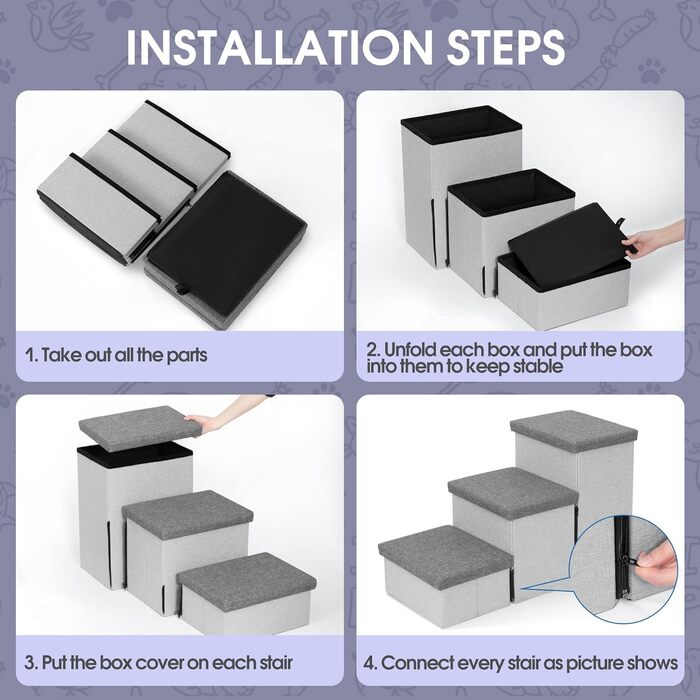 INSTALLATION STEPS

1. Take out all the parts

2. Unfold each box and put the box into them to keep stable

3. Put the box cover on each stair

4. Connect every stair as picture shows