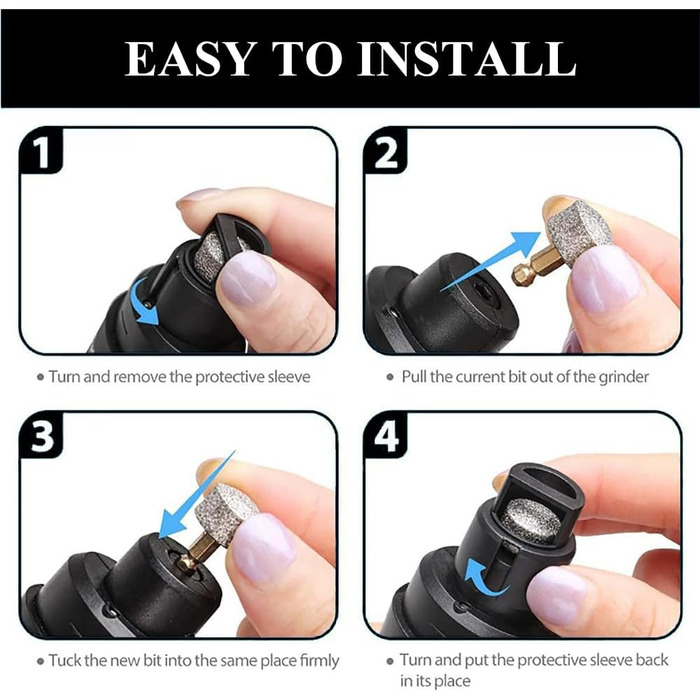 EASY TO INSTALL

1

• Turn and remove the protective sleeve

2

• Pull the current bit out of the grinder

3

• Tuck the new bit into the same place firmly

4

• Turn and put the protective sleeve back in its place