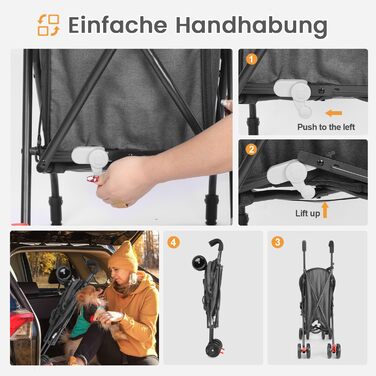 Einfache Handhabung

1

Push to the left

2

Lift up

4

3