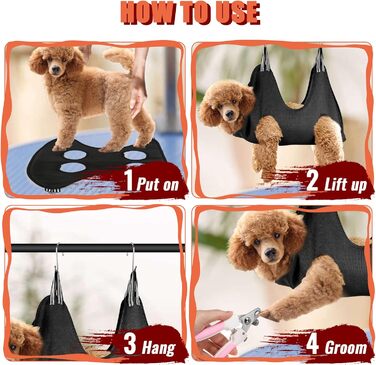 HOW TO USE

1 Put on

2 Lift up

3 Hang

4 Groom