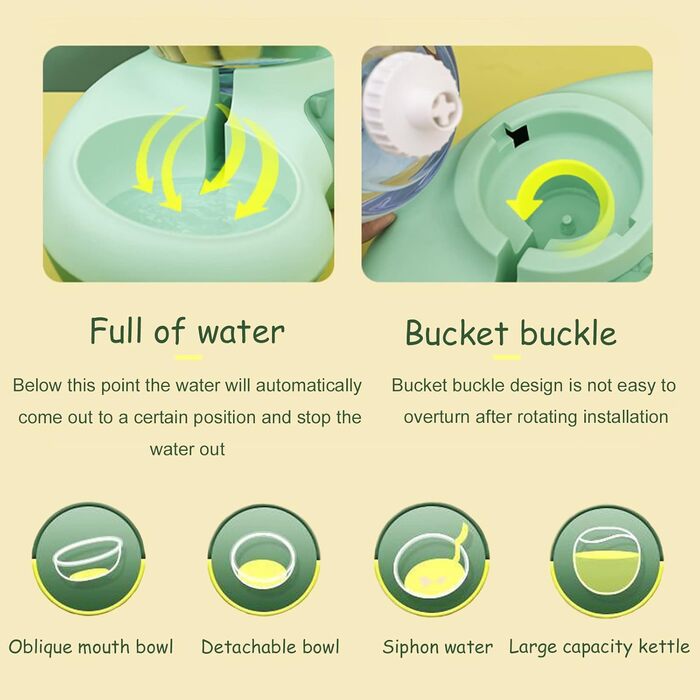 Full of water

Below this point the water will automatically come out to a certain position and stop the water out

Bucket buckle

Bucket buckle design is not easy to overturn after rotating installation

Oblique mouth bowl

Detachable bowl

Siphon water

Large capacity kettle