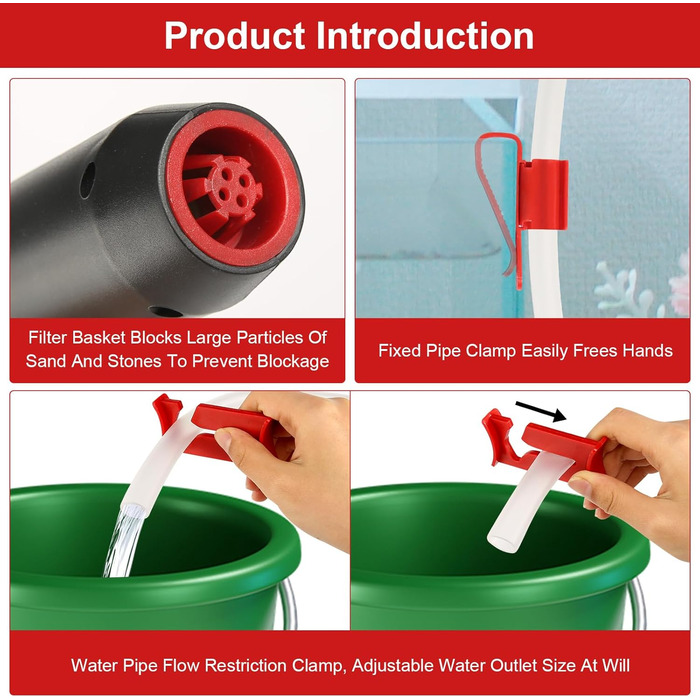 Product Introduction

Filter Basket Blocks Large Particles Of Sand And Stones To Prevent Blockage

Fixed Pipe Clamp Easily Frees Hands

Water Pipe Flow Restriction Clamp, Adjustable Water Outlet Size At Will