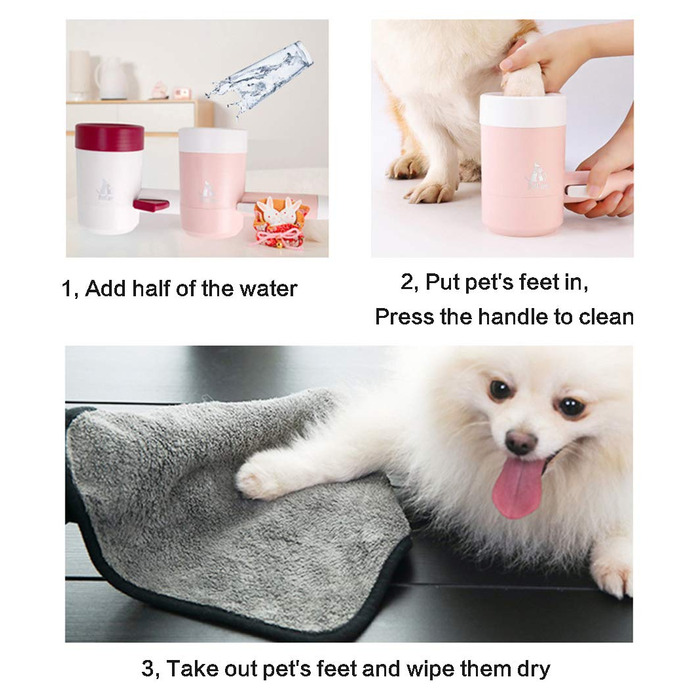 1, Add half of the water

2, Put pet's feet in,
Press the handle to clean

3, Take out pet's feet and wipe them dry