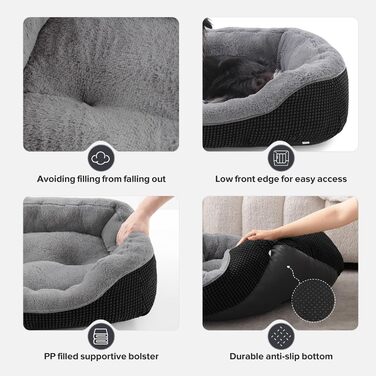 Avoiding filling from falling out

Low front edge for easy access

PP filled supportive bolster

Durable anti-slip bottom