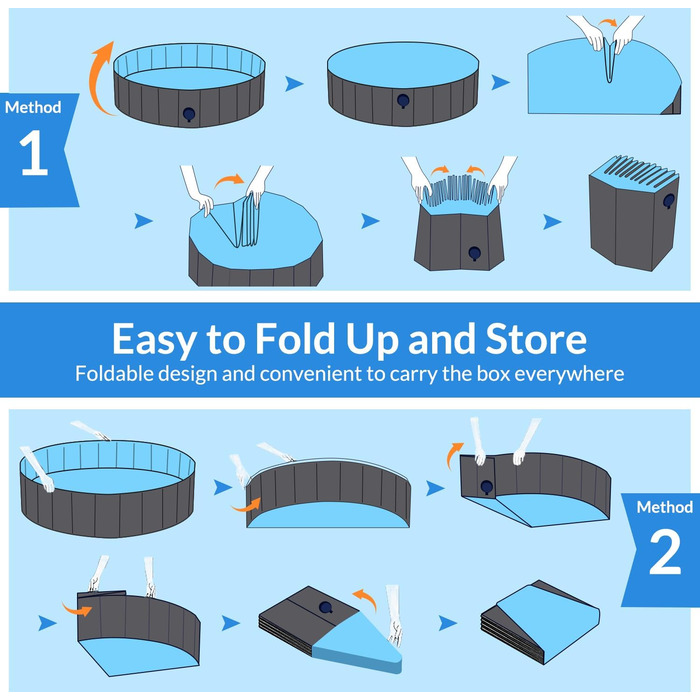 Method
1

Easy to Fold Up and Store
Foldable design and convenient to carry the box everywhere

Method
2