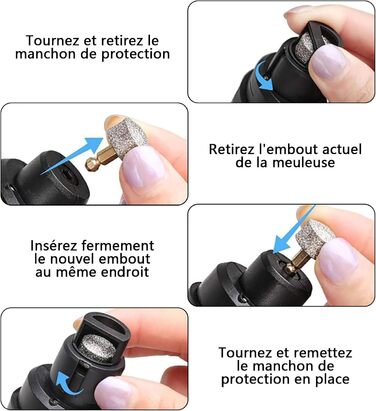 Tournez et retirez le manchon de protection

Retirez l'embout actuel de la meuleuse

Insérez fermement le nouvel embout au même endroit

Tournez et remettez le manchon de protection en place