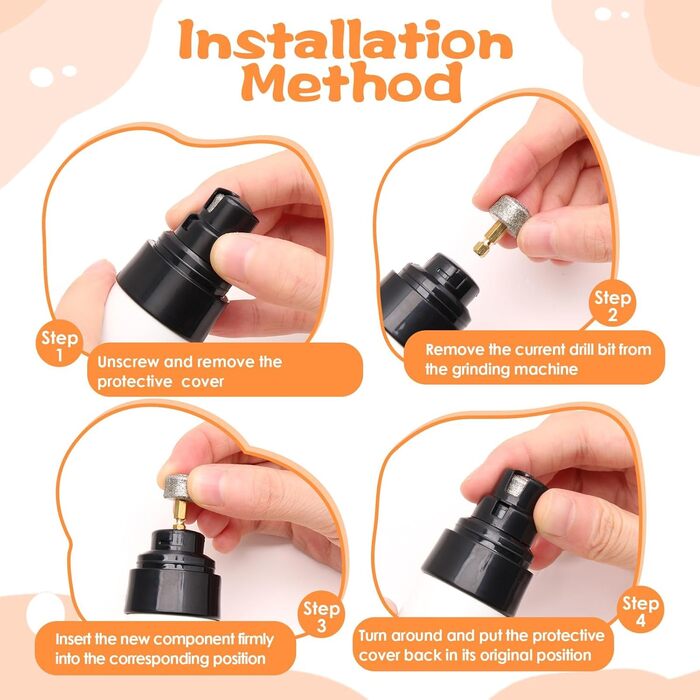 Installation Method

Step 1
Unscrew and remove the protective cover

Step 2
Remove the current drill bit from the grinding machine

Step 3
Insert the new component firmly into the corresponding position

Step 4
Turn around and put the protective cover back in its original position