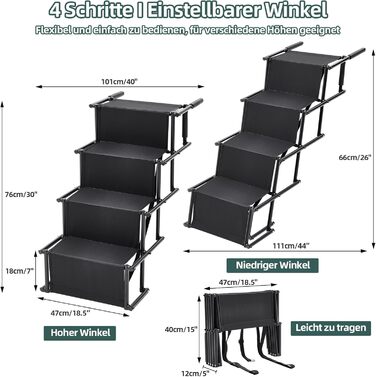 4 Schritte I Einstellbarer Winkel

Flexibel und einfach zu bedienen, für verschiedene Höhen geeignet

101cm/40"

76cm/30"

18cm/7"

47cm/18.5"

Hoher Winkel

66cm/26"

111cm/44"

Niedriger Winkel

47cm/18.5"

40cm/15"

12cm/5"

Leicht zu tragen