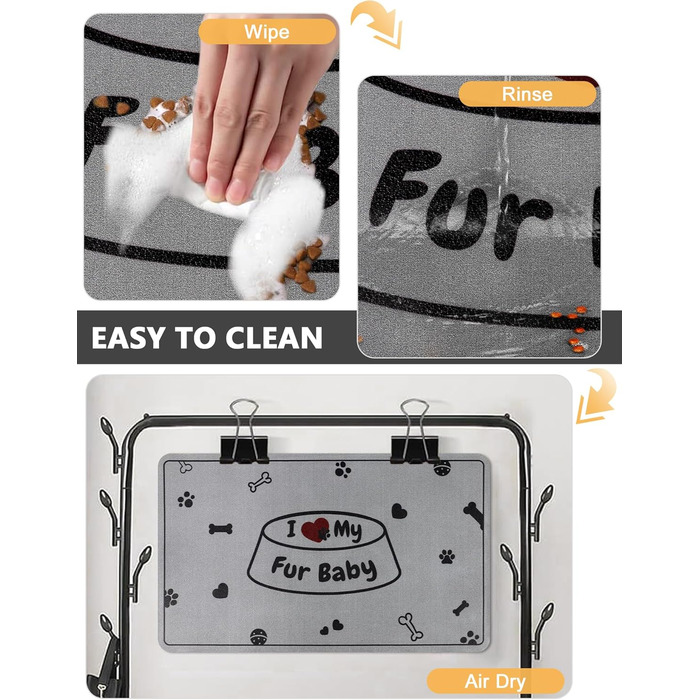 Wipe

Rinse

Fur

EASY TO CLEAN

I My

Fur Baby

Air Dry