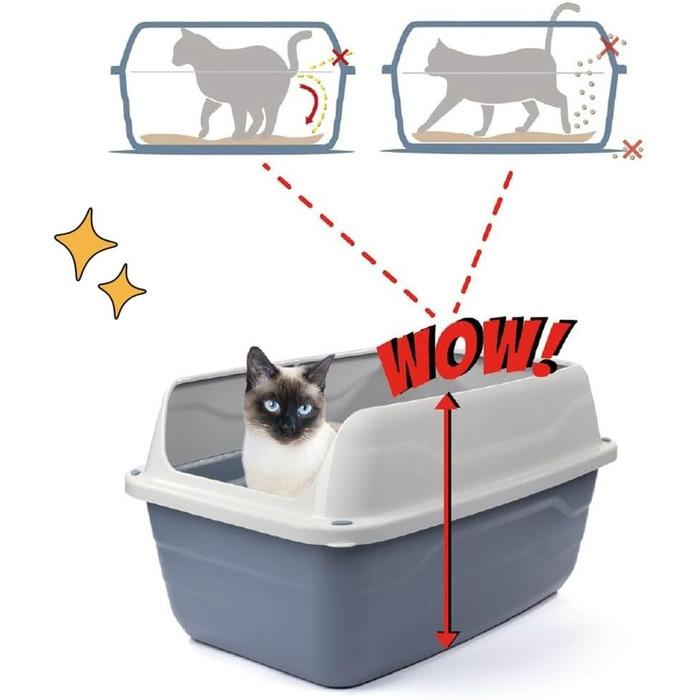 WOW!