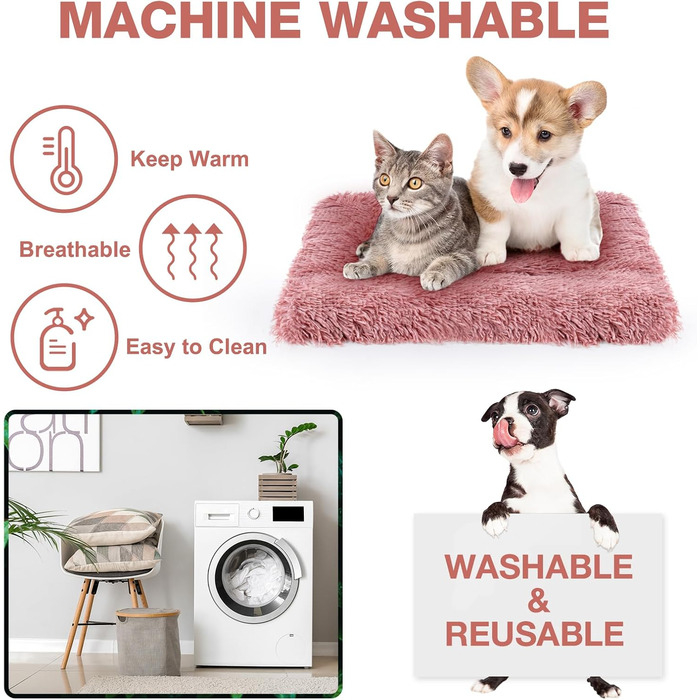 MACHINE WASHABLE

Keep Warm

Breathable

Easy to Clean

WASHABLE & REUSABLE