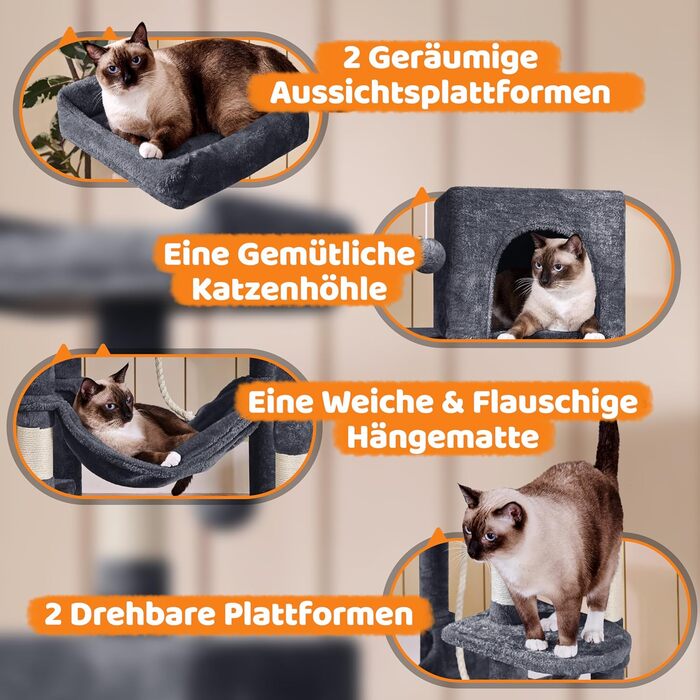 2 Geräumige Aussichtsplattformen

Eine Gemütliche Katzenhöhle

Eine Weiche & Flauschige Hängematte

2 Drehbare Plattformen