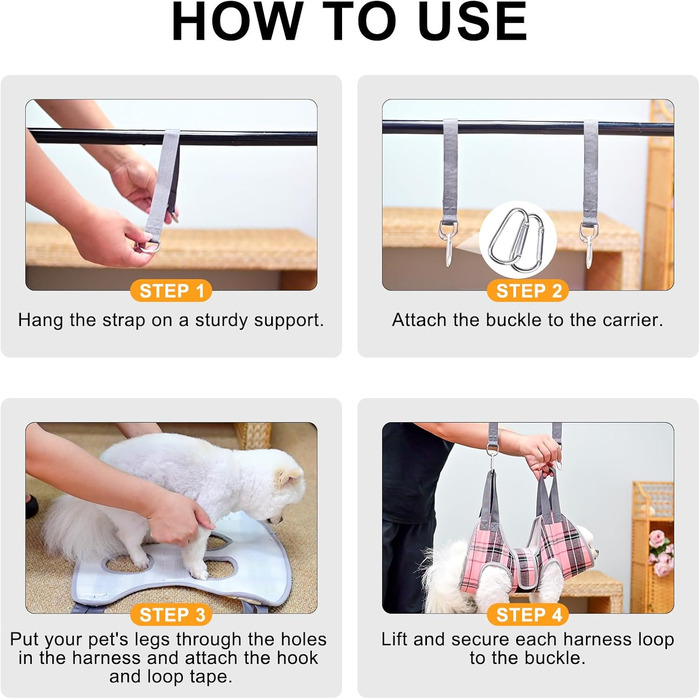 HOW TO USE

STEP 1
Hang the strap on a sturdy support.

STEP 2
Attach the buckle to the carrier.

STEP 3
Put your pet's legs through the holes in the harness and attach the hook and loop tape.

STEP 4
Lift and secure each harness loop to the buckle.