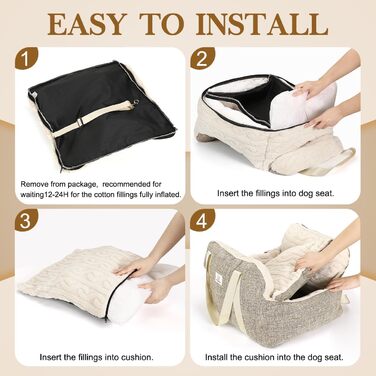 EASY TO INSTALL

1

Remove from package, recommended for waiting12-24H for the cotton fillings fully inflated.

2

Insert the fillings into dog seat.

3

Insert the fillings into cushion.

4

Install the cushion into the dog seat.