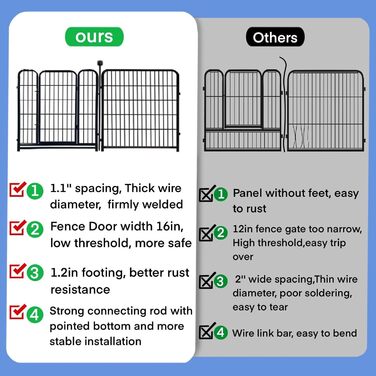 ours

1 1.1" spacing, Thick wire diameter, firmly welded

2 Fence Door width 16in, low threshold, more safe

3 1.2in footing, better rust resistance

4 Strong connecting rod with pointed bottom and more stable installation

Others

1 Panel without feet, easy to rust

2 12in fence gate too narrow, High threshold,easy trip over

3 2" wide spacing,Thin wire diameter, poor soldering, easy to tear

4 Wire link bar, easy to bend