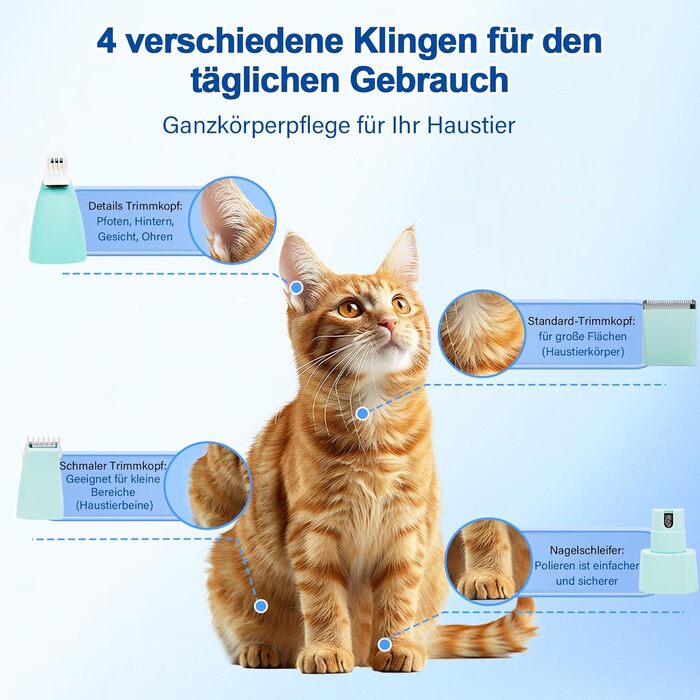 4 verschiedene Klingen für den täglichen Gebrauch

Ganzkörperpflege für Ihr Haustier

Details Trimmkopf:
Pfoten, Hintern, Gesicht, Ohren

Standard-Trimmkopf:
für große Flächen (Haustierkörper)

Schmaler Trimmkopf:
Geeignet für kleine Bereiche (Haustierbeine)

Nagelschleifer:
Polieren ist einfacher und sicherer