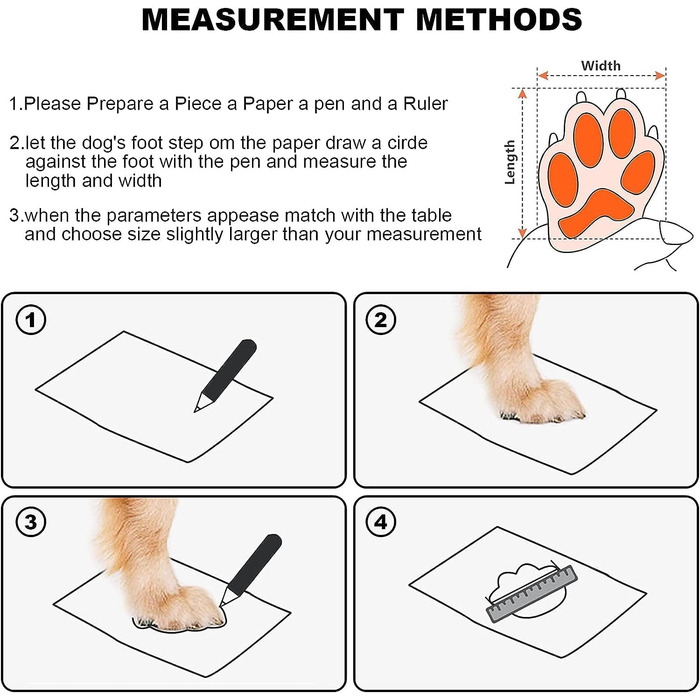 MEASUREMENT METHODS

1.Please Prepare a Piece a Paper a pen and a Ruler

2.let the dog's foot step om the paper draw a cirde against the foot with the pen and measure the length and width

3.when the parameters appease match with the table and choose size slightly larger than your measurement

Width

Length

1

2

3

4