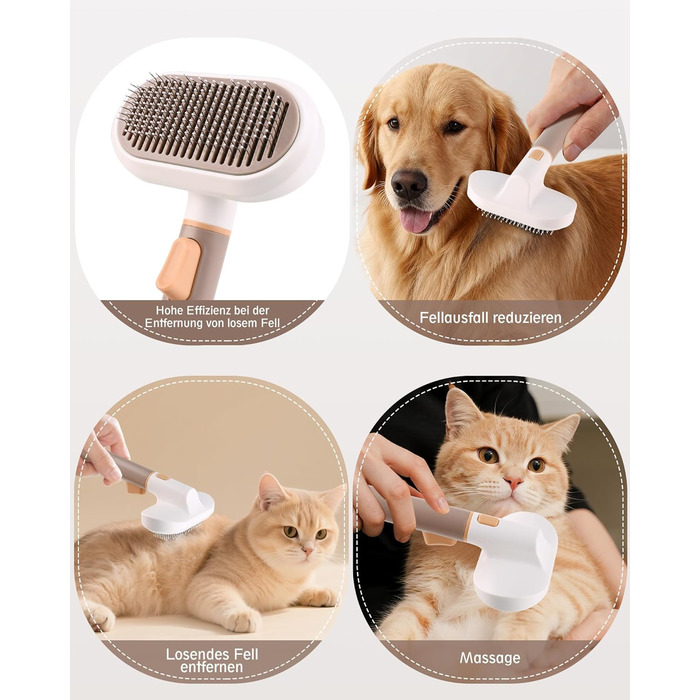 Hohe Effizienz bei der Entfernung von losem Fell

Fellausfall reduzieren

Losendes Fell entfernen

Massage