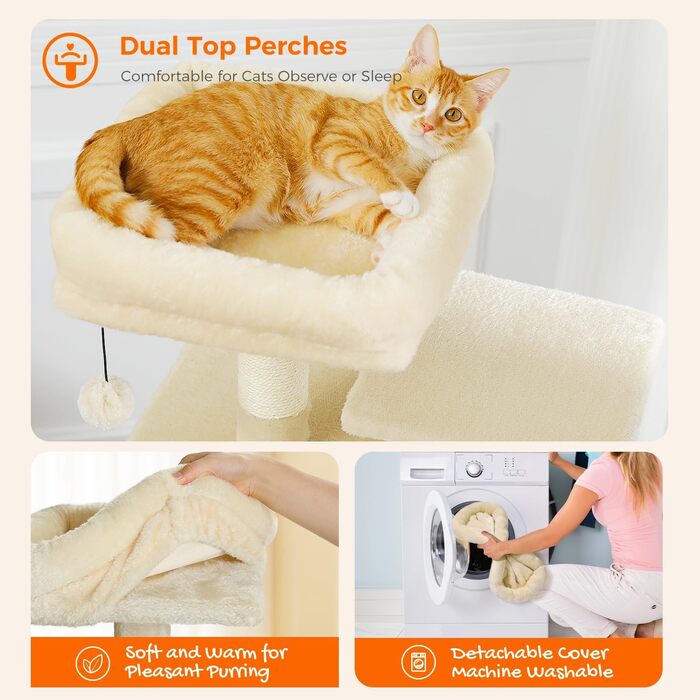 Dual Top Perches
Comfortable for Cats Observe or Sleep

Soft and Warm for Pleasant Purring

Detachable Cover Machine Washable