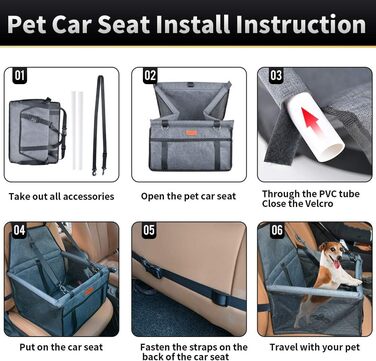 Pet Car Seat Install Instruction

01

Take out all accessories

02

Open the pet car seat

03

Through the PVC tube
Close the Velcro

04

Put on the car seat

05

Fasten the straps on the back of the car seat

06

Travel with your pet