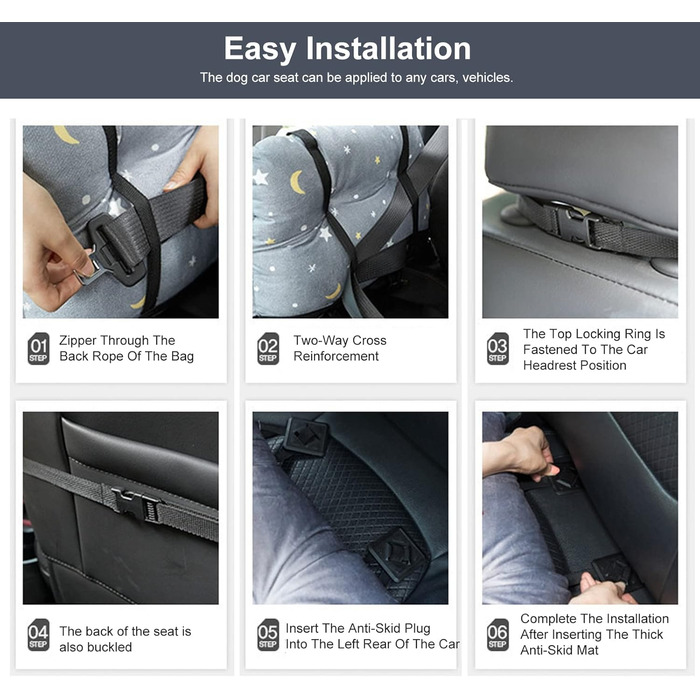 Easy Installation

The dog car seat can be applied to any cars, vehicles.

01 STEP Zipper Through The Back Rope Of The Bag

02 STEP Two-Way Cross Reinforcement

03 STEP The Top Locking Ring Is Fastened To The Car Headrest Position

04 STEP The back of the seat is also buckled

05 STEP Insert The Anti-Skid Plug Into The Left Rear Of The Car

06 STEP Complete The Installation After Inserting The Thick Anti-Skid Mat