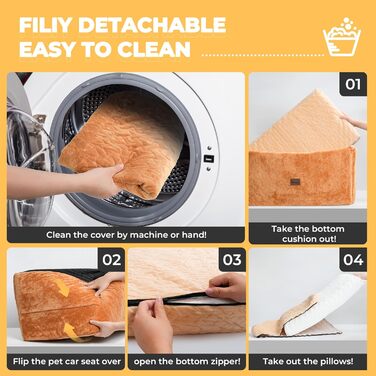 FILIY DETACHABLE EASY TO CLEAN

Clean the cover by machine or hand!

01

Take the bottom cushion out!

02

Flip the pet car seat over

03

open the bottom zipper!

04

Take out the pillows!