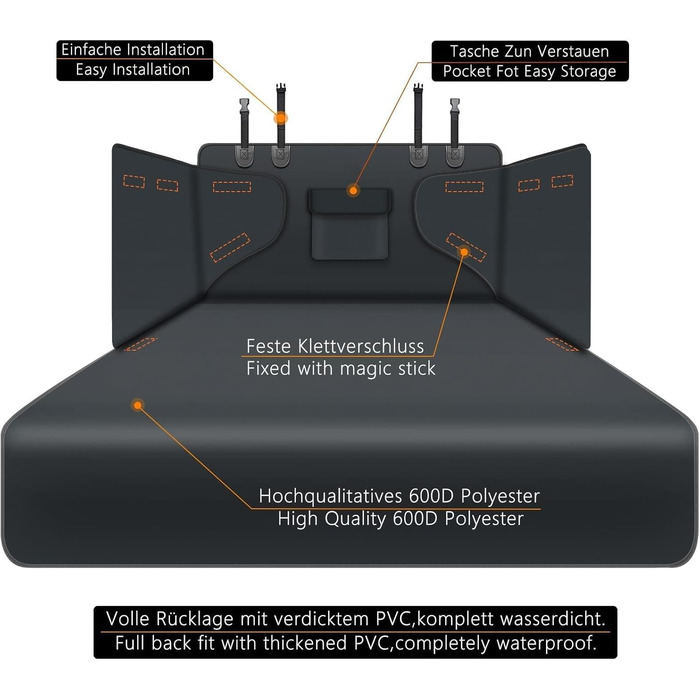 Einfache Installation
Easy Installation

Tasche Zun Verstauen
Pocket Fot Easy Storage

Feste Klettverschluss
Fixed with magic stick

Hochqualitatives 600D Polyester
High Quality 600D Polyester

Volle Rücklage mit verdicktem PVC,komplett wasserdicht.
Full back fit with thickened PVC,completely waterproof.