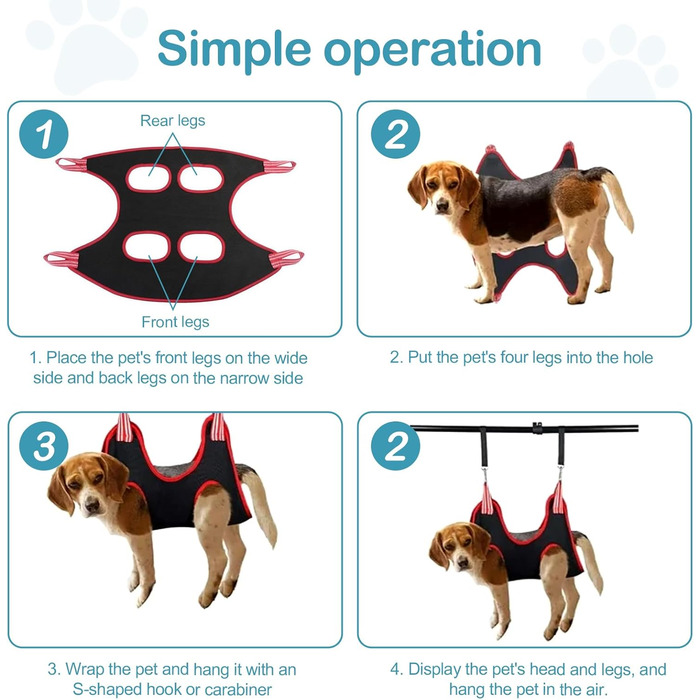 Simple operation

1

Rear legs

Front legs

1. Place the pet's front legs on the wide side and back legs on the narrow side

2

2. Put the pet's four legs into the hole

3

3. Wrap the pet and hang it with an S-shaped hook or carabiner

2

4. Display the pet's head and legs, and hang the pet in the air.