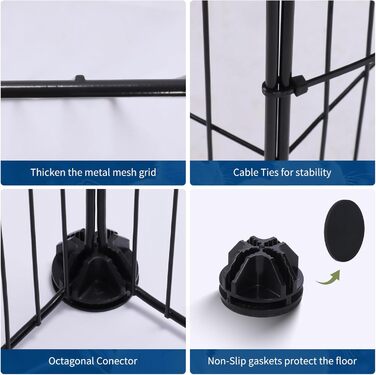 Thicken the metal mesh grid

Cable Ties for stability

Octagonal Conector

Non-Slip gaskets protect the floor