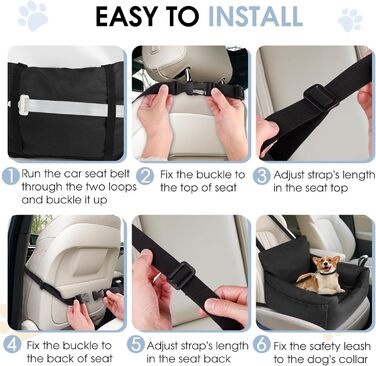 EASY TO INSTALL

1 Run the car seat belt through the two loops and buckle it up

2 Fix the buckle to the top of seat

3 Adjust strap's length in the seat top

4 Fix the buckle to the back of seat

5 Adjust strap's length in the seat back

6 Fix the safety leash to the dog's collar