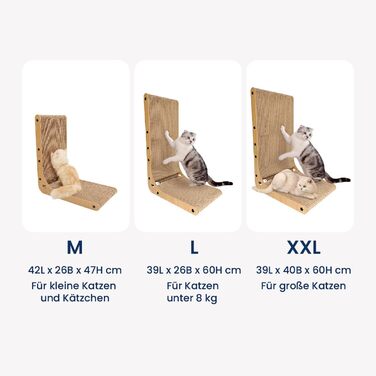 M

42L x 26B x 47H cm

Für kleine Katzen und Kätzchen

L

39L x 26B x 60H cm

Für Katzen unter 8 kg

XXL

39L x 40B x 60H cm

Für große Katzen