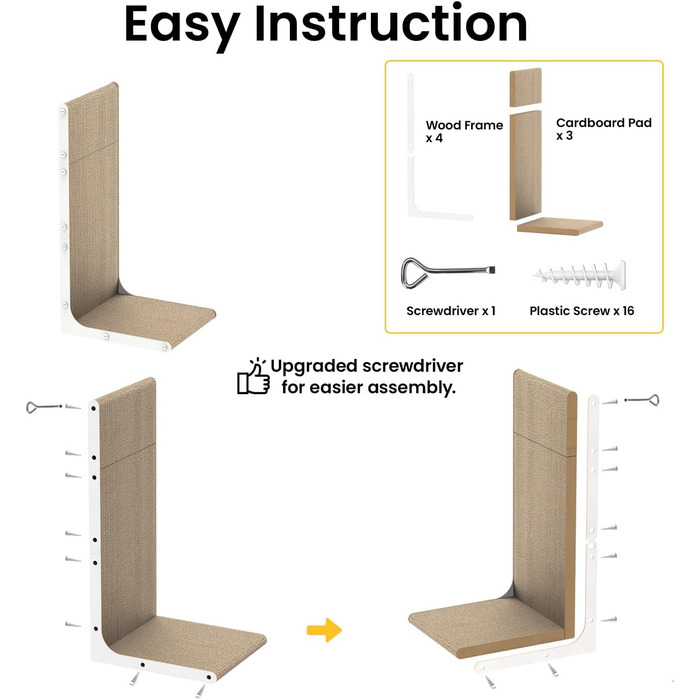 Easy Instruction

Wood Frame x 4

Cardboard Pad x 3

Screwdriver x 1

Plastic Screw x 16

Upgraded screwdriver for easier assembly.