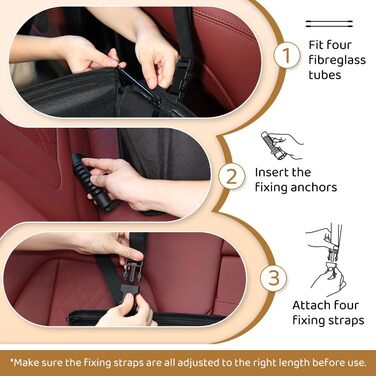 1
Fit four fibreglass tubes

2
Insert the fixing anchors

3
Attach four fixing straps

*Make sure the fixing straps are all adjusted to the right length before use.