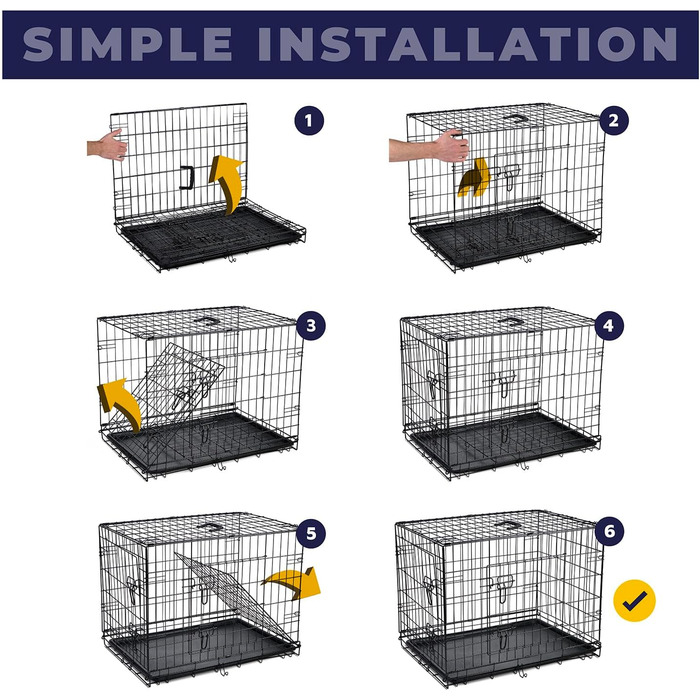 SIMPLE INSTALLATION

1

2

3

4

5

6