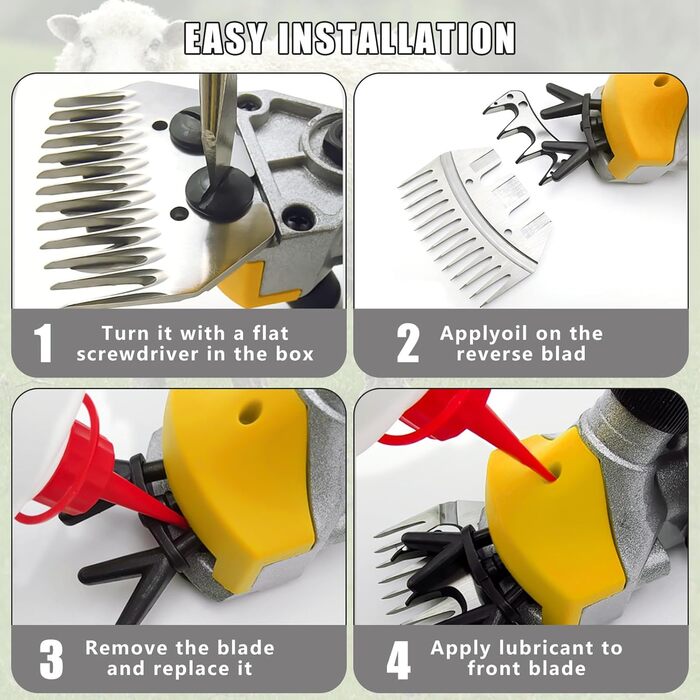 EASY INSTALLATION

1 Turn it with a flat screwdriver in the box

2 Applyoil on the reverse blad

3 Remove the blade and replace it

4 Apply lubricant to front blade