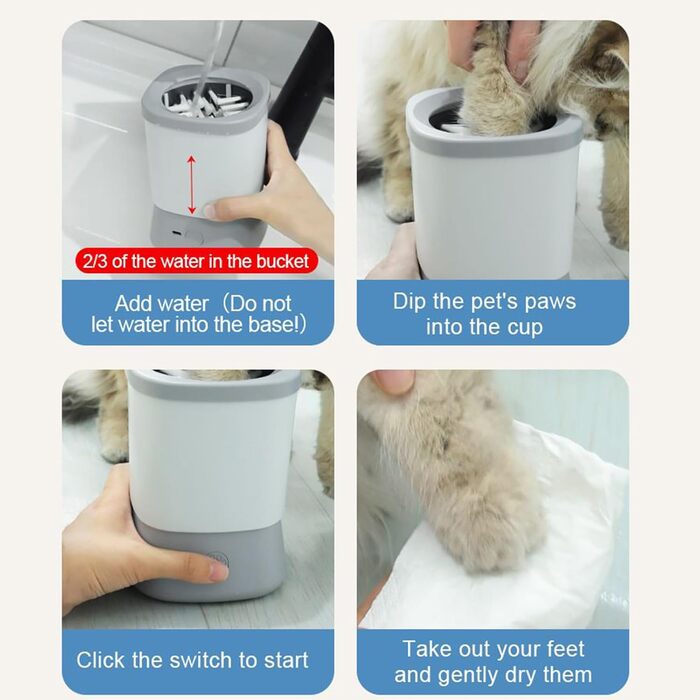 2/3 of the water in the bucket

Add water（Do not let water into the base!)

Dip the pet's paws into the cup

Click the switch to start

Take out your feet and gently dry them