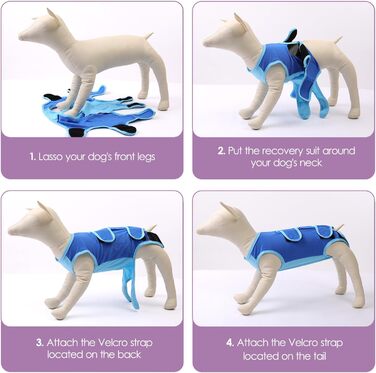 1. Lasso your dog's front legs

2. Put the recovery suit around your dog's neck

3. Attach the Velcro strap located on the back

4. Attach the Velcro strap located on the tail