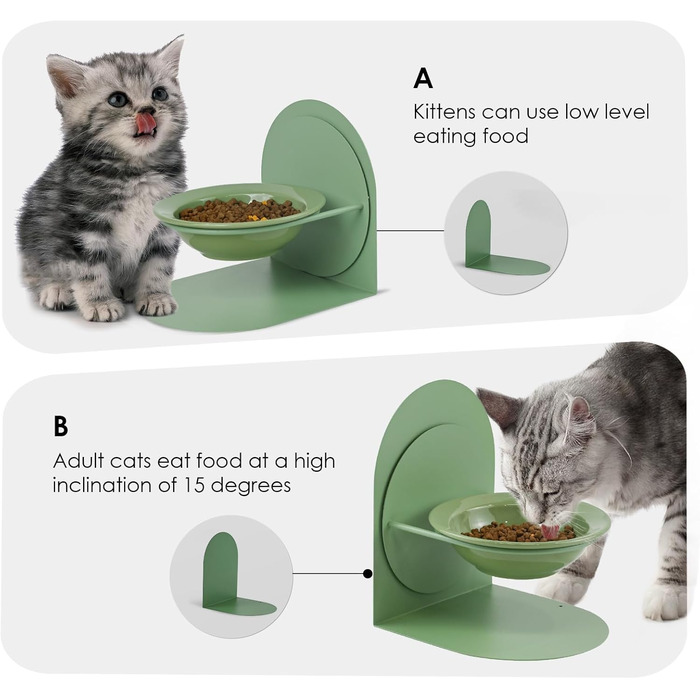 A

Kittens can use low level eating food

B

Adult cats eat food at a high inclination of 15 degrees