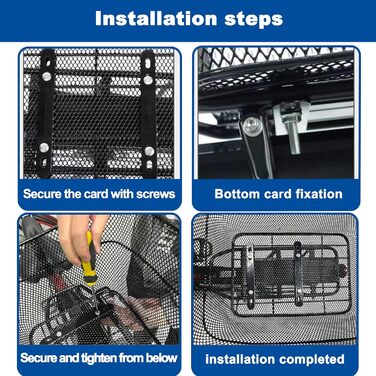 Installation steps

Secure the card with screws

Bottom card fixation

Secure and tighten from below

installation completed