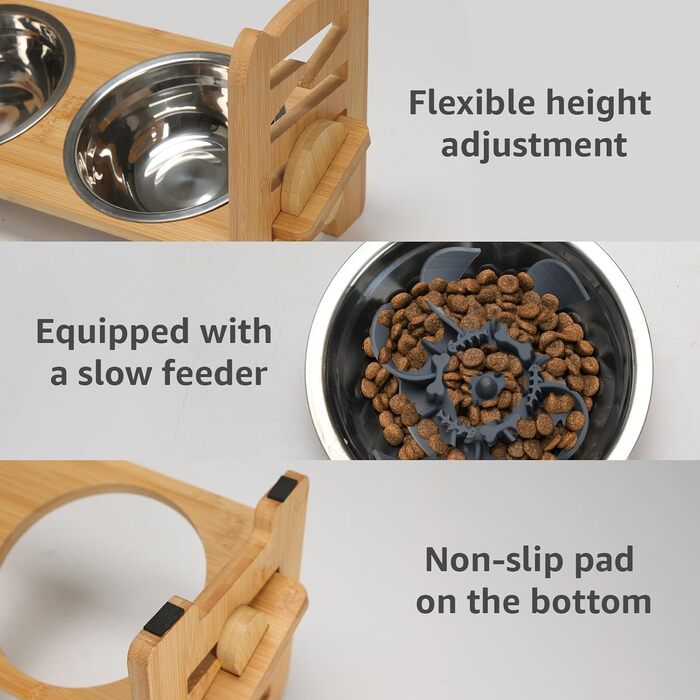 Flexible height adjustment

Equipped with a slow feeder

Non-slip pad on the bottom