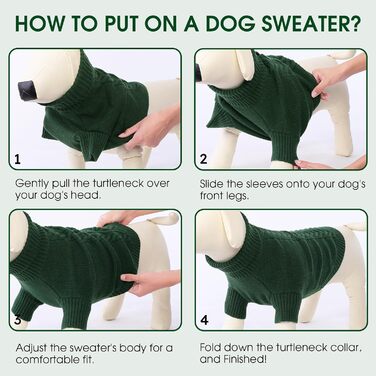 HOW TO PUT ON A DOG SWEATER?

1

Gently pull the turtleneck over your dog's head.

2

Slide the sleeves onto your dog's front legs.

3

Adjust the sweater's body for a comfortable fit.

4

Fold down the turtleneck collar, and Finished!