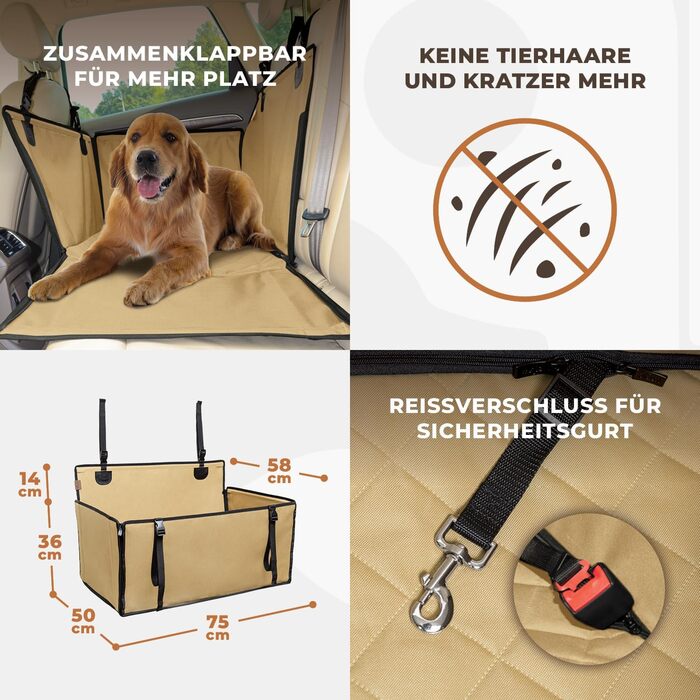 ZUSAMMENKLAPPBAR FÜR MEHR PLATZ

KEINE TIERHAARE UND KRATZER MEHR

14 cm

36 cm

50 cm

75 cm

58 cm

REISSVERSCHLUSS FÜR SICHERHEITSGURT