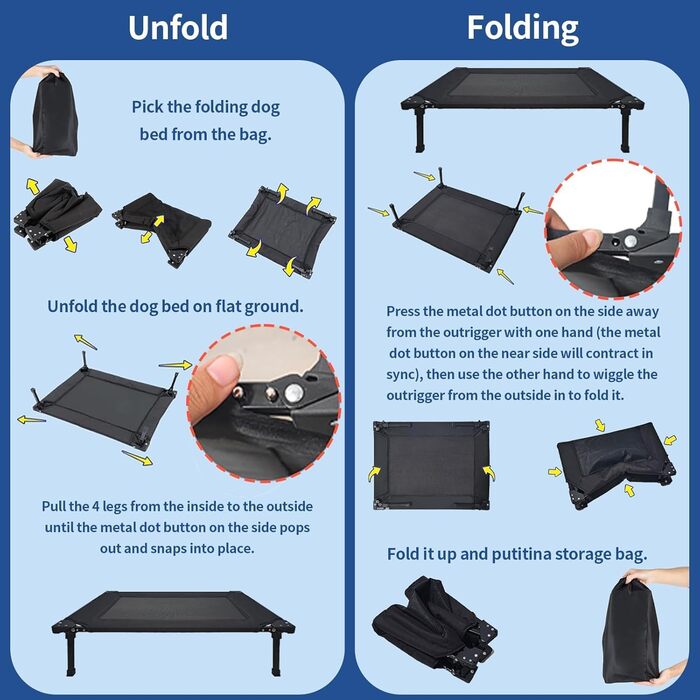 Unfold

Pick the folding dog bed from the bag.

Unfold the dog bed on flat ground.

Pull the 4 legs from the inside to the outside until the metal dot button on the side pops out and snaps into place.

Folding

Press the metal dot button on the side away from the outrigger with one hand (the metal dot button on the near side will contract in sync), then use the other hand to wiggle the outrigger from the outside in to fold it.

Fold it up and putitina storage bag.