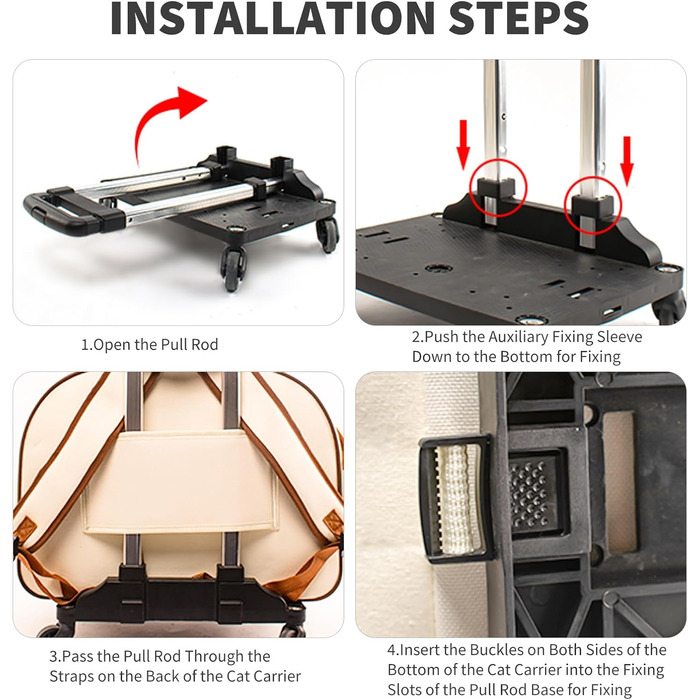 INSTALLATION STEPS

1.Open the Pull Rod

2.Push the Auxiliary Fixing Sleeve Down to the Bottom for Fixing

3.Pass the Pull Rod Through the Straps on the Back of the Cat Carrier

4.Insert the Buckles on Both Sides of the Bottom of the Cat Carrier into the Fixing Slots of the Pull Rod Base for Fixing