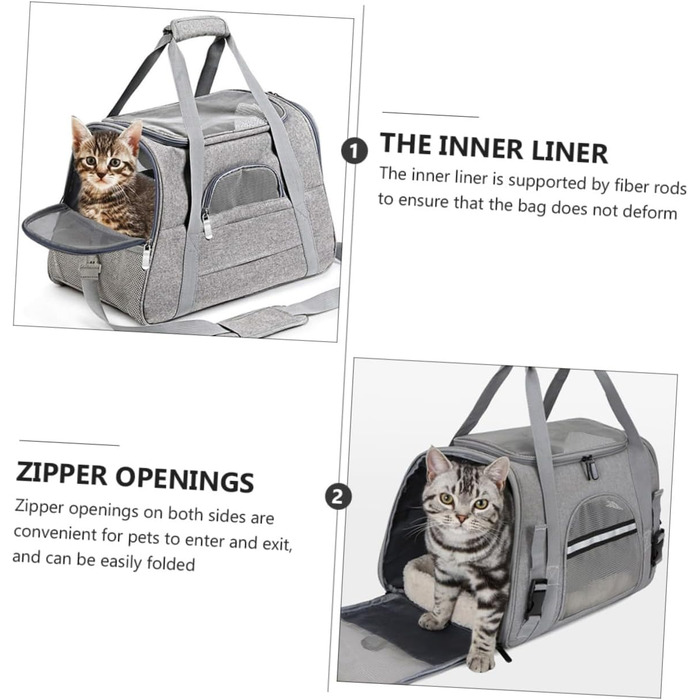 1 THE INNER LINER
The inner liner is supported by fiber rods to ensure that the bag does not deform

ZIPPER OPENINGS
Zipper openings on both sides are convenient for pets to enter and exit, and can be easily folded

2