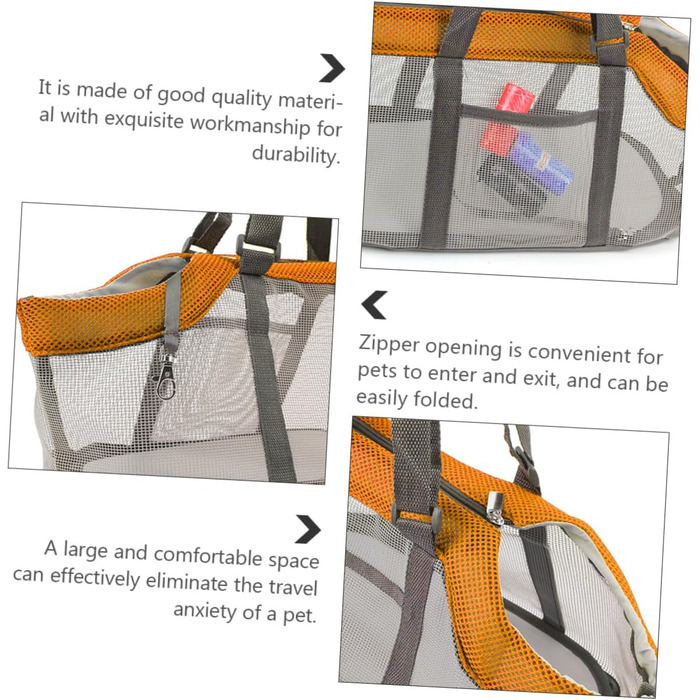 It is made of good quality material with exquisite workmanship for durability.

Zipper opening is convenient for pets to enter and exit, and can be easily folded.

A large and comfortable space can effectively eliminate the travel anxiety of a pet.