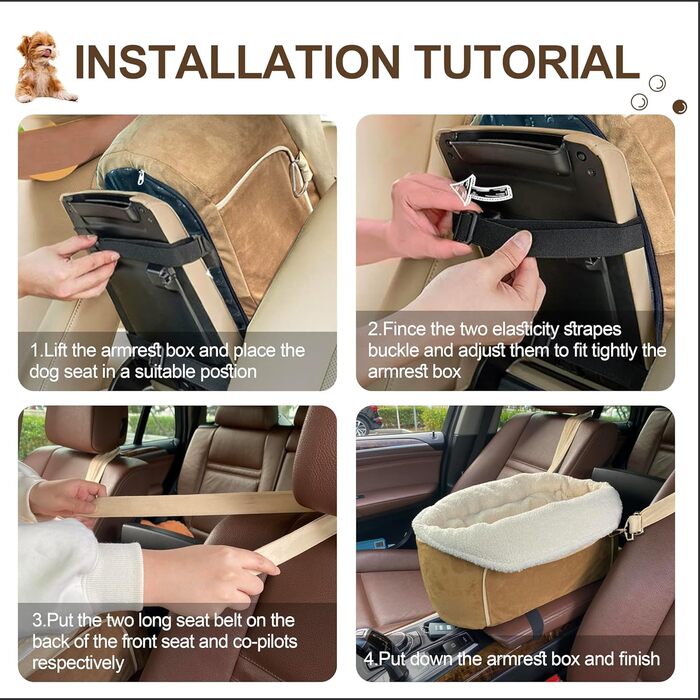 INSTALLATION TUTORIAL

1.Lift the armrest box and place the dog seat in a suitable postion

2.Fince the two elasticity strapes buckle and adjust them to fit tightly the armrest box

3.Put the two long seat belt on the back of the front seat and co-pilots respectively

4.Put down the armrest box and finish