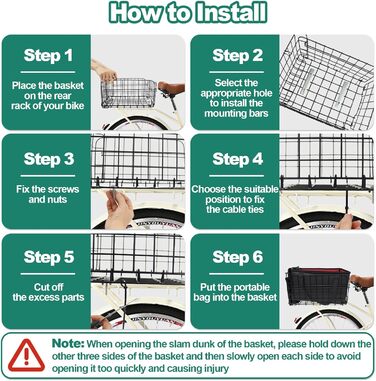 How to Install

Step 1

Place the basket on the rear rack of your bike

Step 2

Select the appropriate hole to install the mounting bars

Step 3

Fix the screws and nuts

Step 4

Choose the suitable position to fix the cable ties

Step 5

Cut off the excess parts

Step 6

Put the portable bag into the basket

Note: When opening the slam dunk of the basket, please hold down the other three sides of the basket and then slowly open each side to avoid opening it too quickly and causing injury