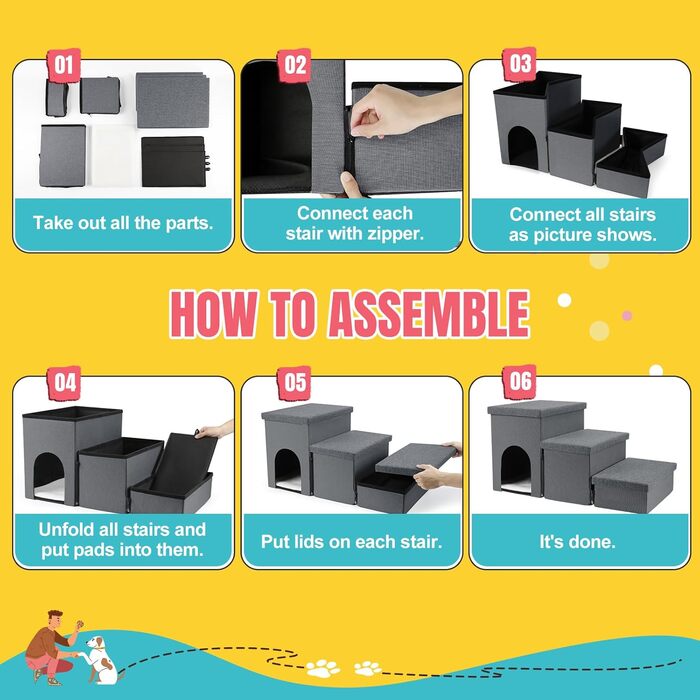 01

Take out all the parts.

02

Connect each stair with zipper.

03

Connect all stairs as picture shows.

HOW TO ASSEMBLE

04

Unfold all stairs and put pads into them.

05

Put lids on each stair.

06

It's done.