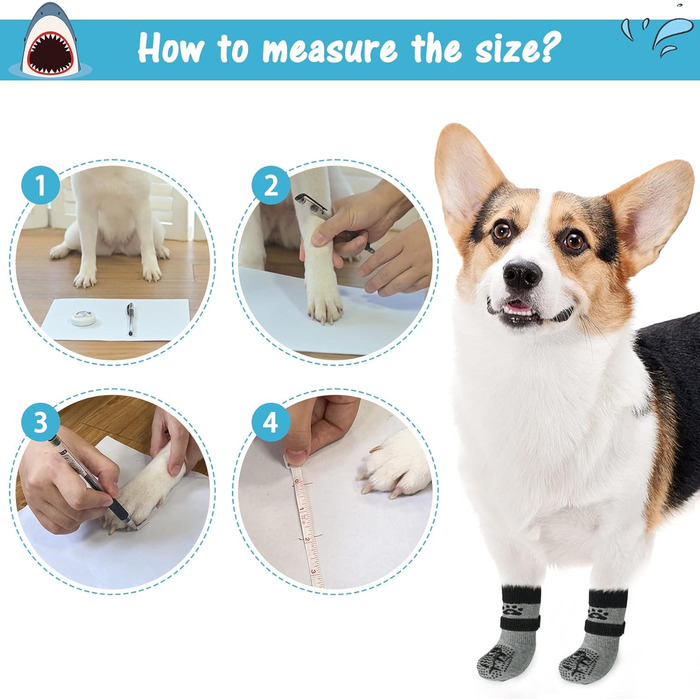 How to measure the size?

1

2

3

4